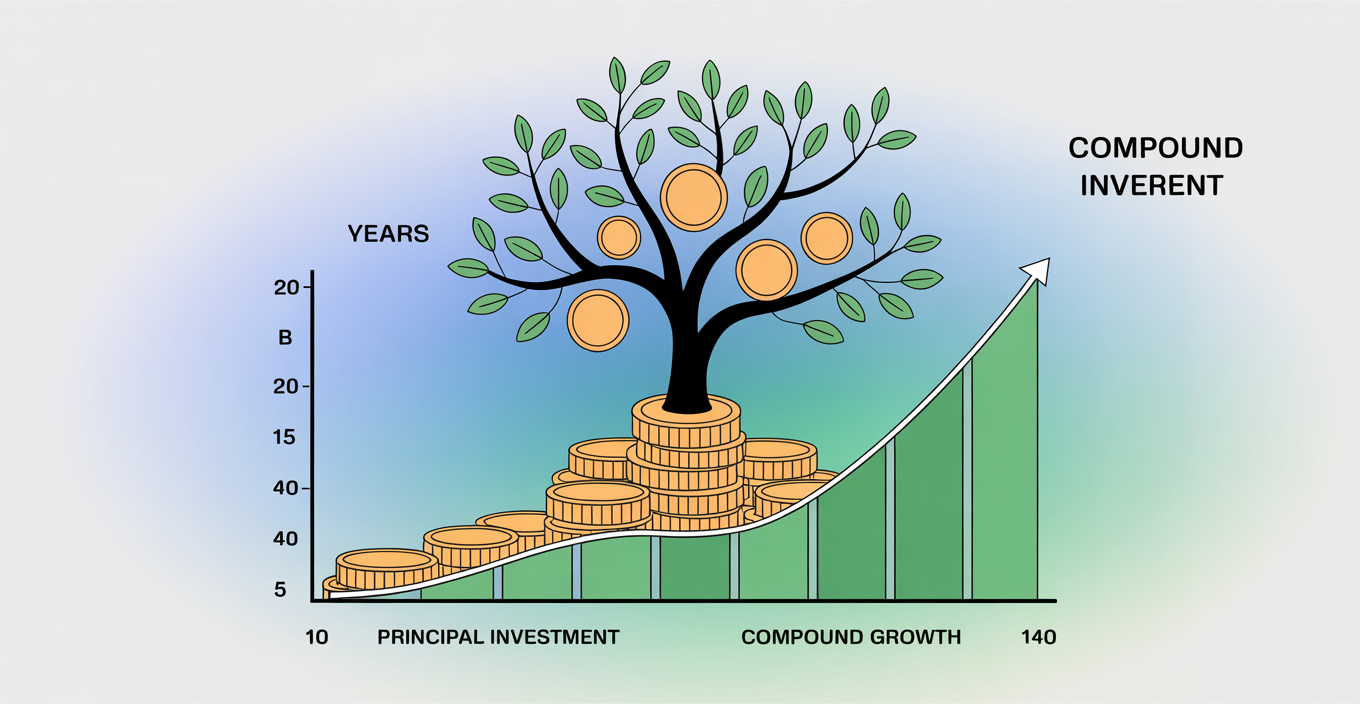 COMPOUND INVERENT

YEARS

20
B
20
15
40
40
5

10
PRINCIPAL INVESTMENT
COMPOUND GROWTH
140