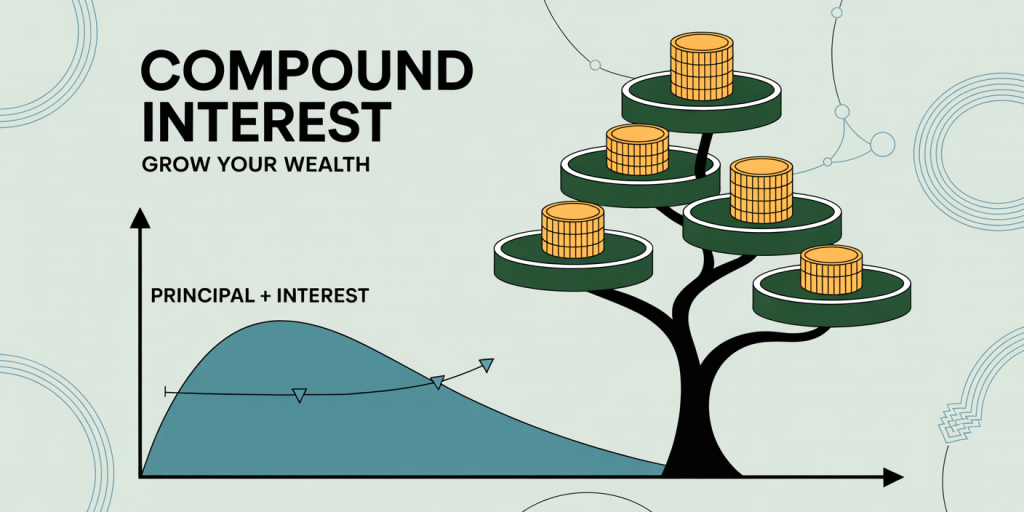 COMPOUND INTEREST
GROW YOUR WEALTH

PRINCIPAL + INTEREST