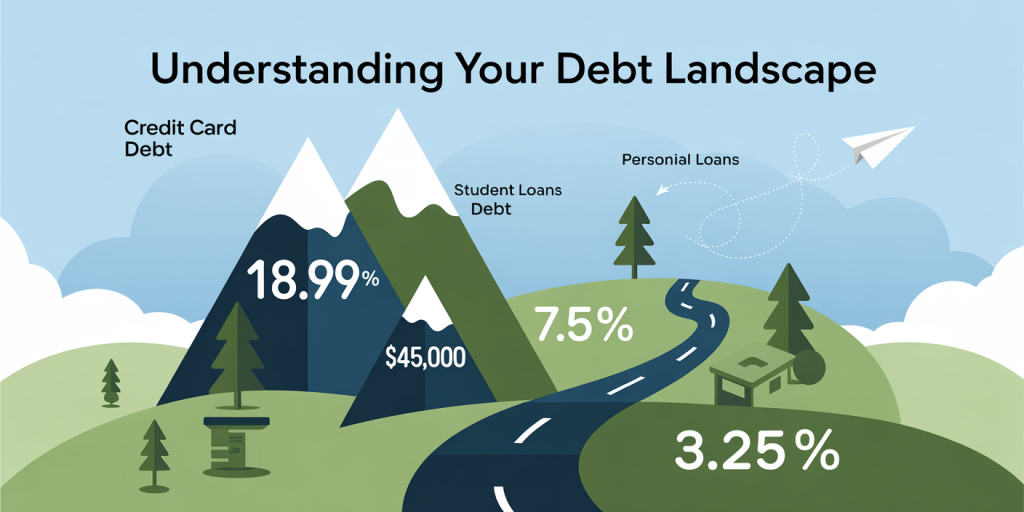 Understanding Your Debt Landscape

Credit Card Debt

Student Loans Debt

Personal Loans

18.99%

$45,000

7.5%

3.25%