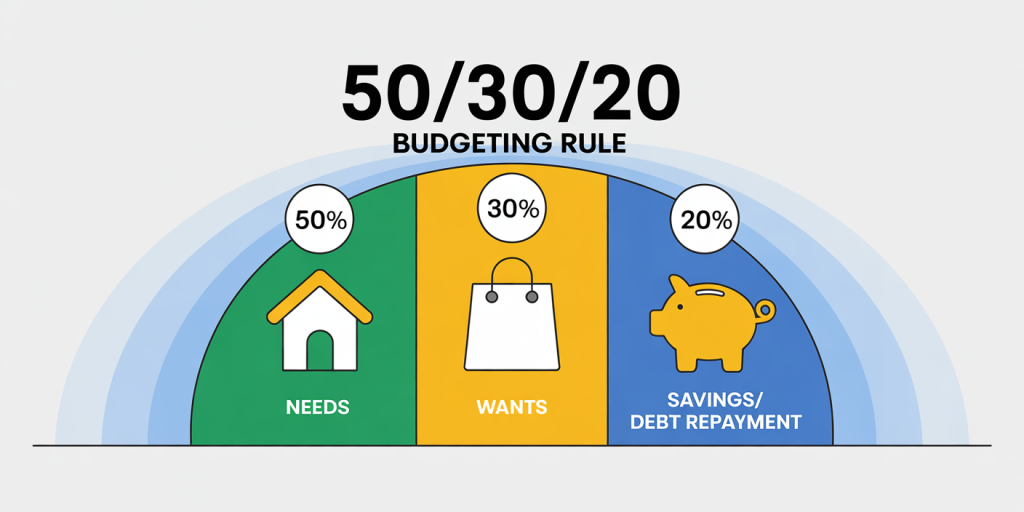 50/30/20
BUDGETING RULE

50%
NEEDS

30%
WANTS

20%
SAVINGS/
DEBT REPAYMENT