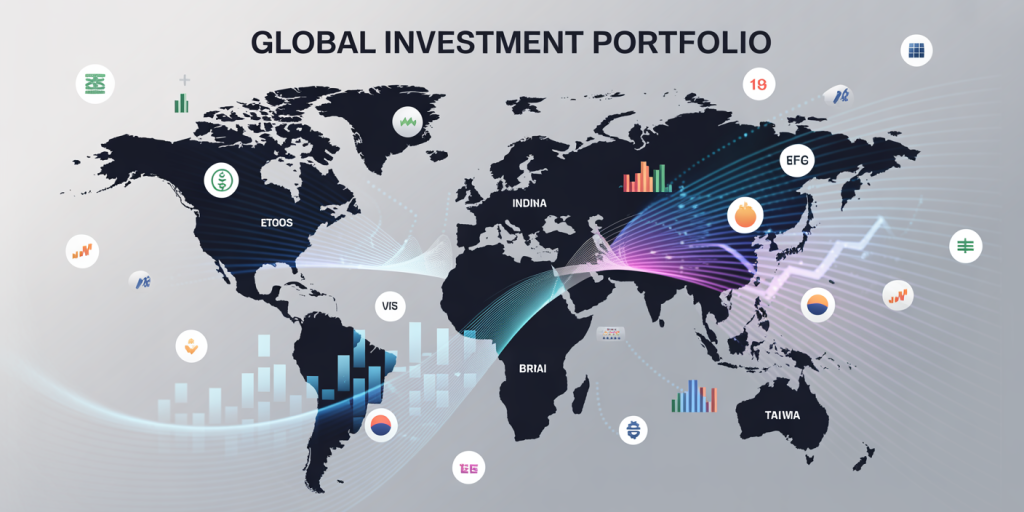 GLOBAL INVESTMENT PORTFOLIO

18

EFG

ETOOS

INDINA

VIS

BRIAI

TAIWA