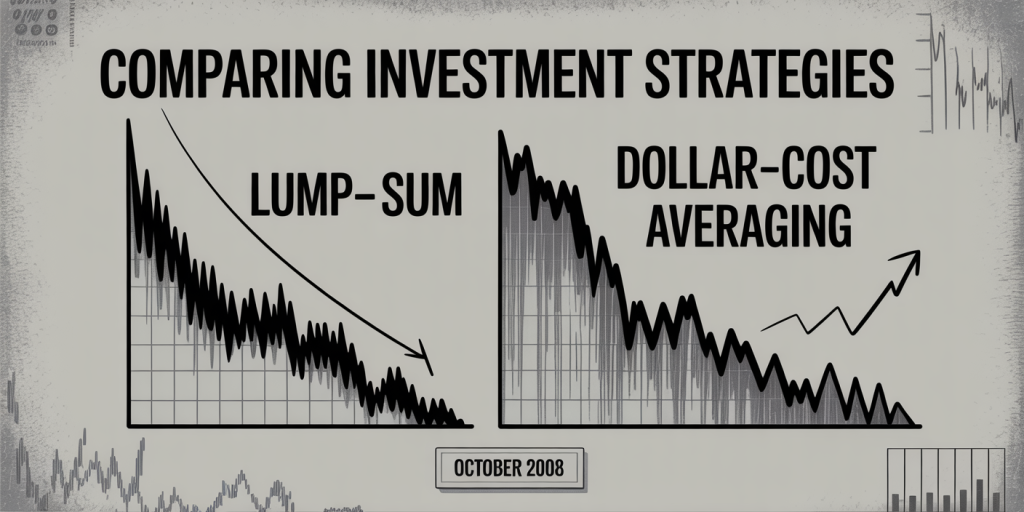 COMPARING INVESTMENT STRATEGIES

LUMP-SUM

DOLLAR-COST AVERAGING

OCTOBER 2008