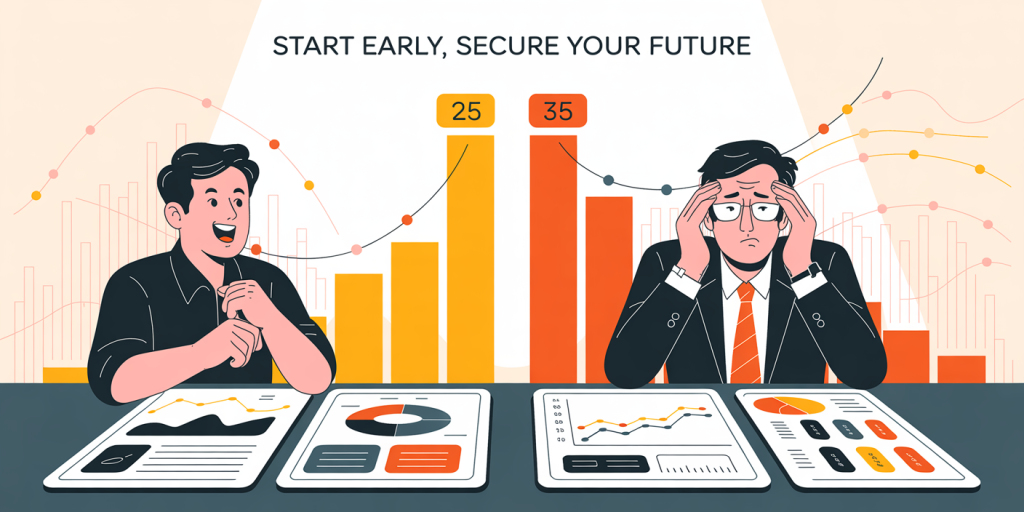 START EARLY, SECURE YOUR FUTURE

25

35