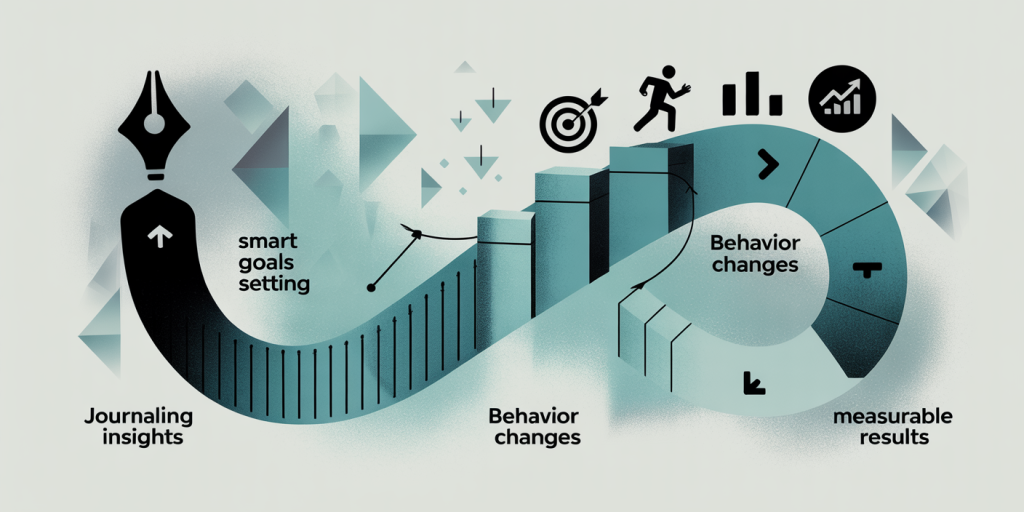 smart goals setting

Behavior changes

Journaling insights

Behavior changes

measurable results