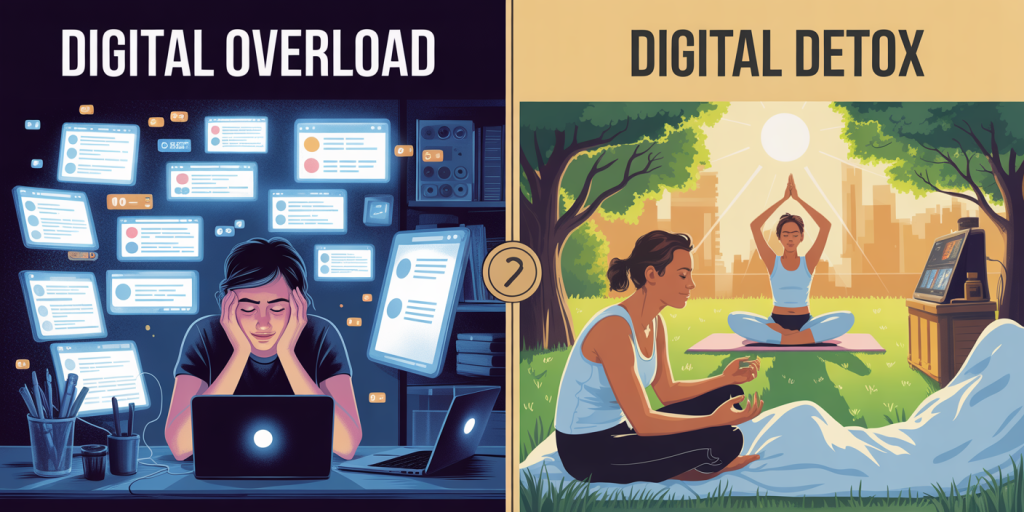 DIGITAL OVERLOAD

DIGITAL DETOX