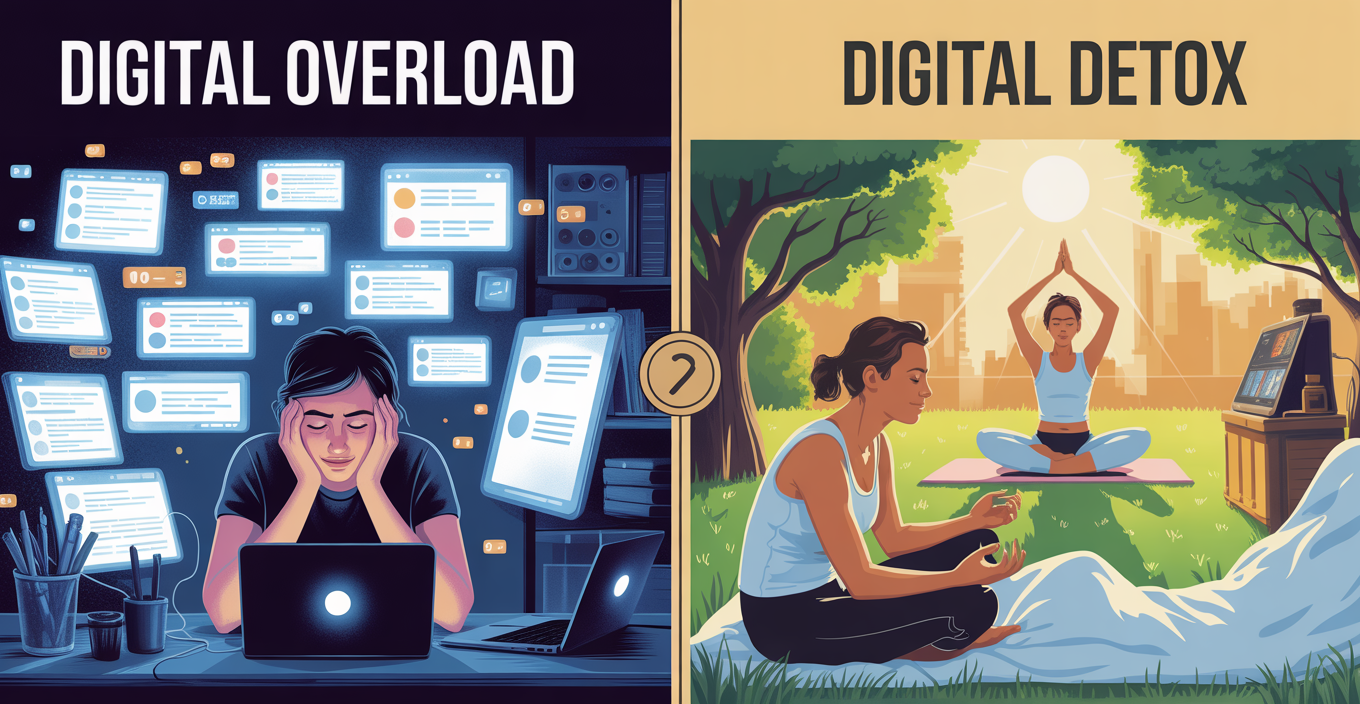 DIGITAL OVERLOAD

DIGITAL DETOX