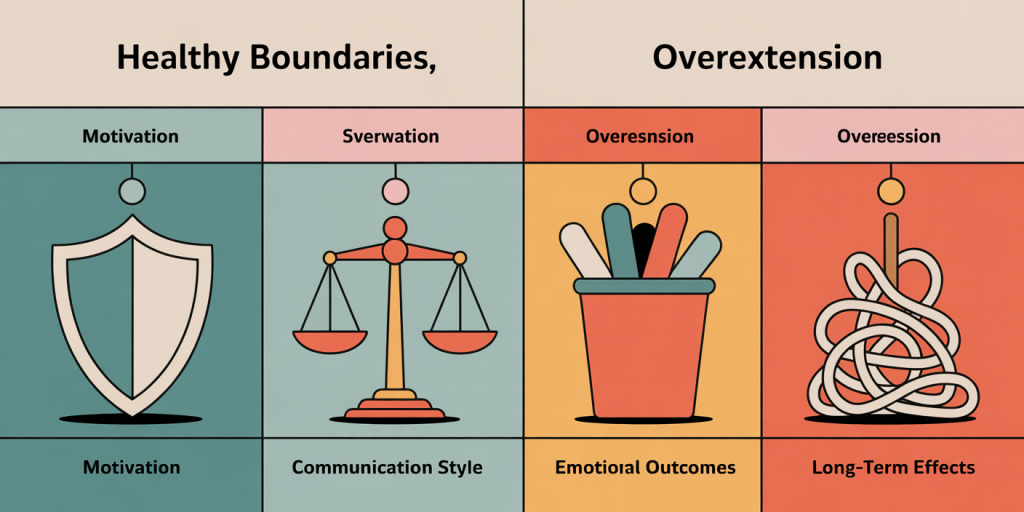 Healthy Boundaries,

Overextension

Motivation

Sverwation

Overesnsion

Overeession

Motivation

Communication Style

Emotioıal Outcomes

Long-Term Effects